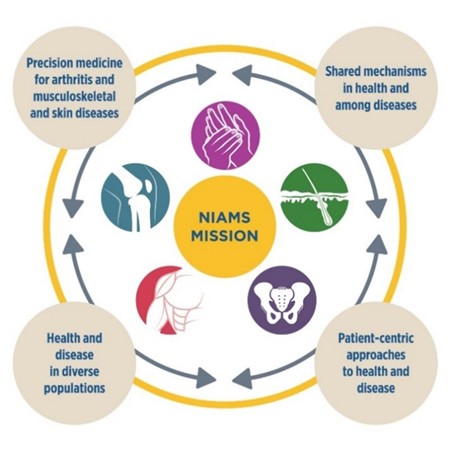 Precision medicine for arthritis and musculoskeletal and skin diseases

Shared mechanisms in health and among diseases

NIAMS MISSION

Health and disease in diverse populations

Patient-centric approaches to health and disease